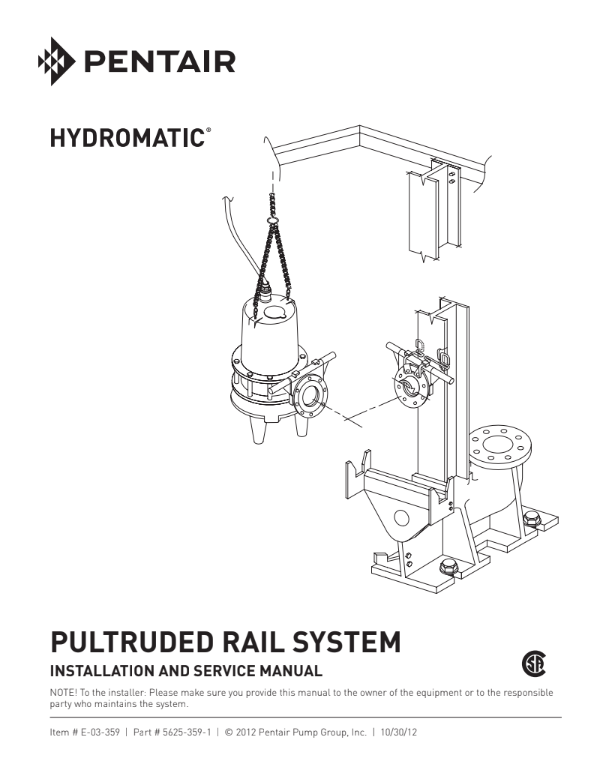 PENTAIR

HYDROMATIC®

PULTRUDED RAIL SYSTEM

INSTALLATION AND SERVICE MANUAL

NOTE! To the installer: Please make sure you provide this manual to the owner of the equipment or to the responsible party who maintains the system.

Item # E-03-359 | Part # 5625-359-1 | © 2012 Pentair Pump Group, Inc. | 10/30/12